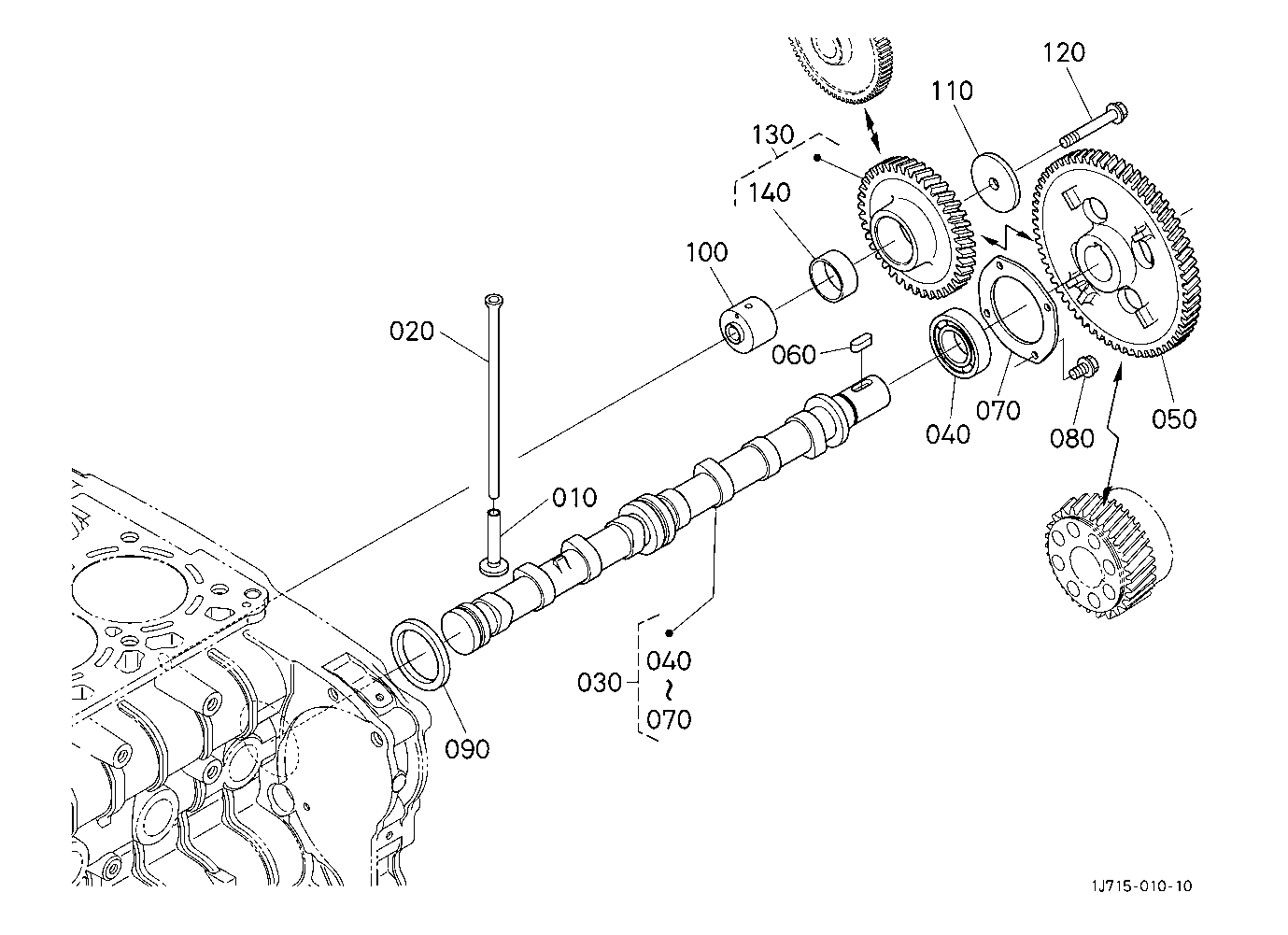 120
110
130
140
100
020
060
040
070
080
050
010
030
040
~
070
090
1J715-010-10